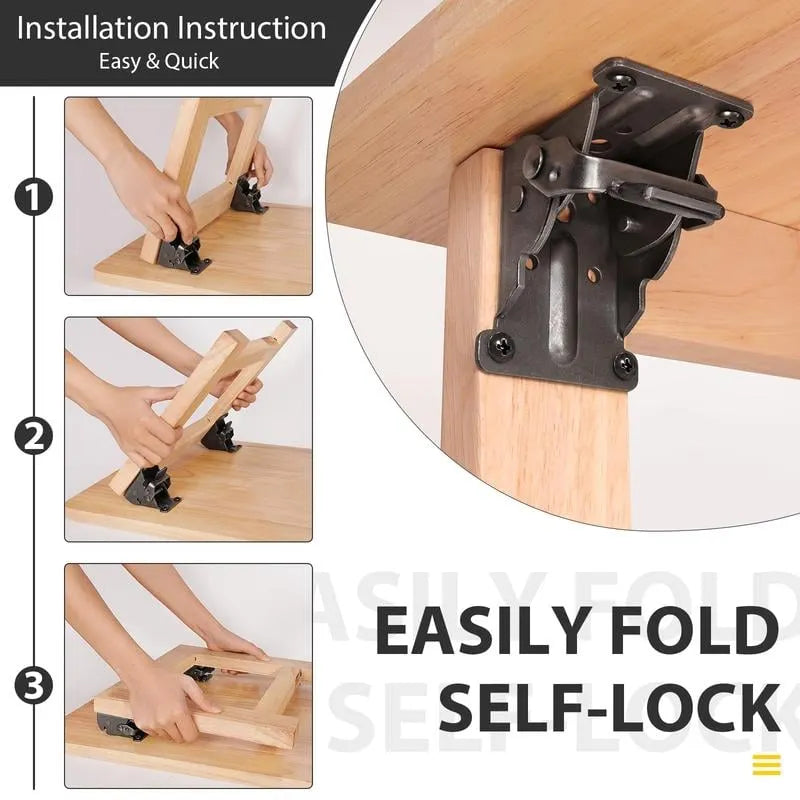 Installation Instruction
Easy & Quick

1

2

3

EASILY FOLD
SELF-LOCK